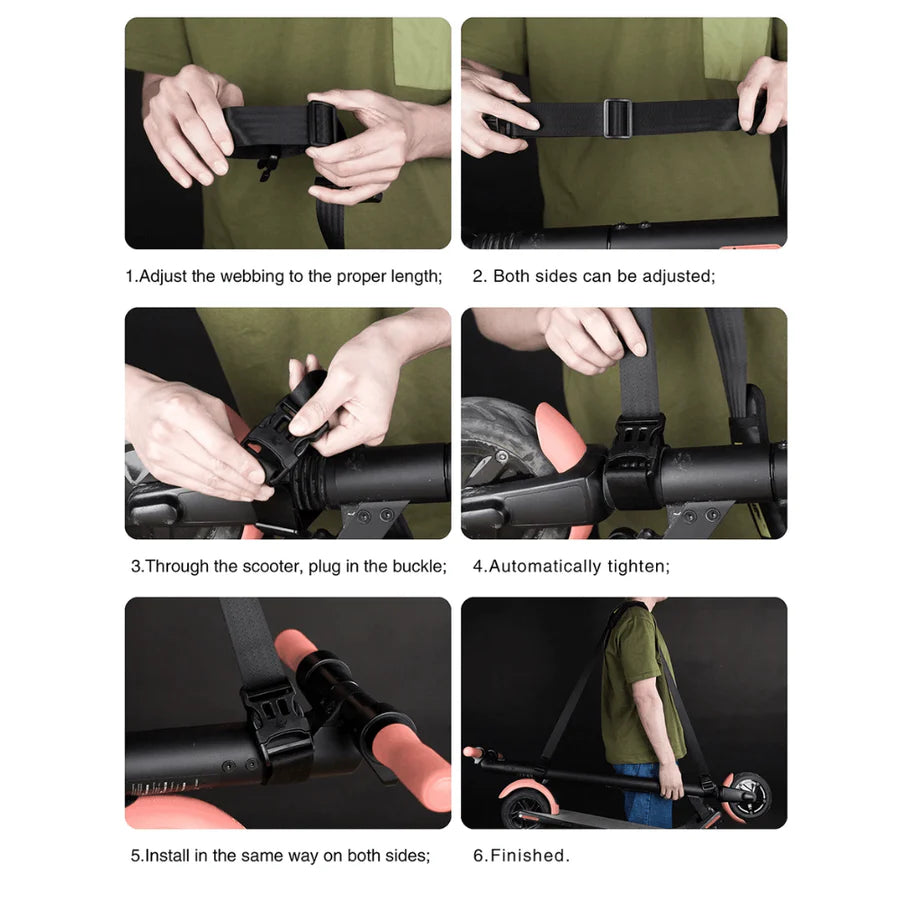 1.Adjust the webbing to the proper length;

2. Both sides can be adjusted;

3.Through the scooter, plug in the buckle;

4.Automatically tighten;

5.Install in the same way on both sides;

6.Finished.