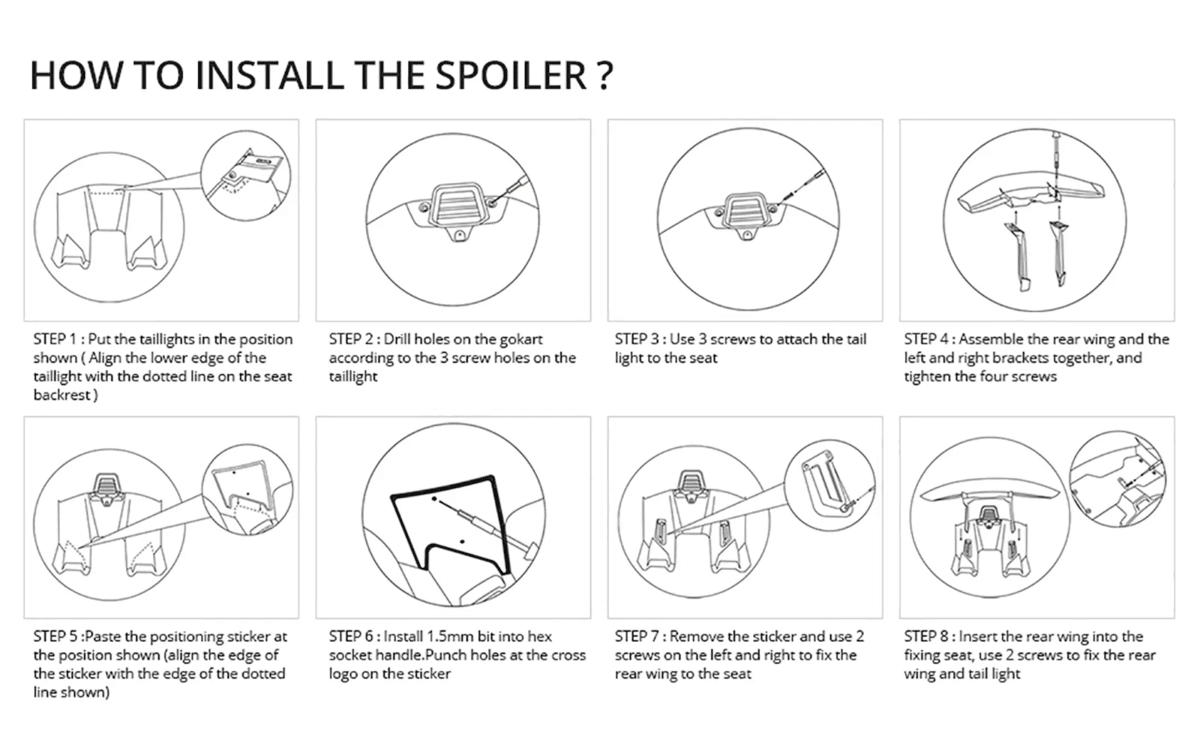 HOW TO INSTALL THE SPOILER ?

STEP 1 : Put the taillights in the position shown ( Align the lower edge of the taillight with the dotted line on the seat backrest )

STEP 2 : Drill holes on the gokart according to the 3 screw holes on the taillight

STEP 3 : Use 3 screws to attach the tail light to the seat

STEP 4 : Assemble the rear wing and the left and right brackets together, and tighten the four screws

STEP 5 :Paste the positioning sticker at the position shown (align the edge of the sticker with the edge of the dotted line shown)

STEP 6 : Install 1.5mm bit into hex socket handle.Punch holes at the cross logo on the sticker

STEP 7 : Remove the sticker and use 2 screws on the left and right to fix the rear wing to the seat

STEP 8 : Insert the rear wing into the fixing seat, use 2 screws to fix the rear wing and tail light