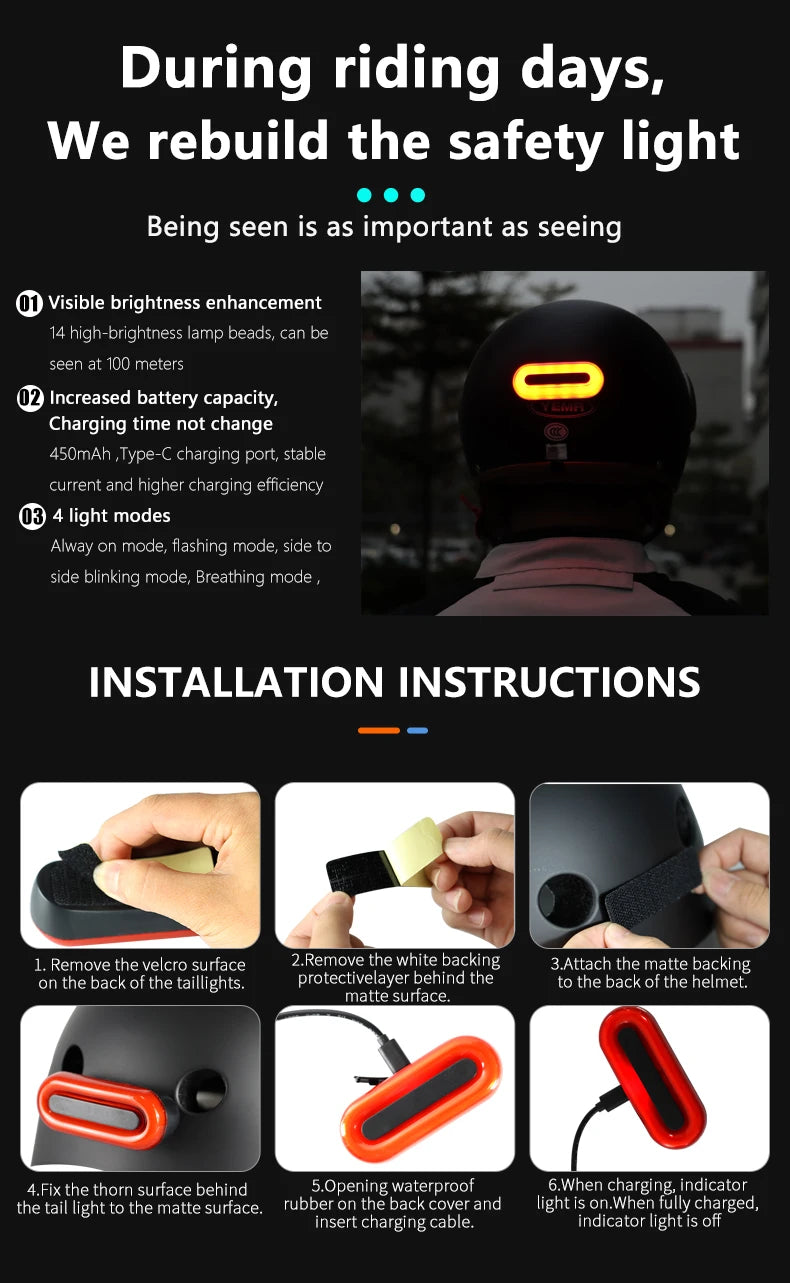 During riding days,
We rebuild the safety light

Being seen is as important as seeing

01 Visible brightness enhancement
14 high-brightness lamp beads, can be seen at 100 meters

02 Increased battery capacity, Charging time not change
450mAh ,Type-C charging port, stable current and higher charging efficiency

03 4 light modes
Alway on mode, flashing mode, side to side blinking mode, Breathing mode ,

YEMA

INSTALLATION INSTRUCTIONS

1. Remove the velcro surface on the back of the taillights.

2.Remove the white backing protectivelayer behind the matte surface.

3.Attach the matte backing to the back of the helmet.

4.Fix the thorn surface behind the tail light to the matte surface.

5.Opening waterproof rubber on the back cover and insert charging cable.

6.When charging, indicator light is on.When fully charged, indicator light is off