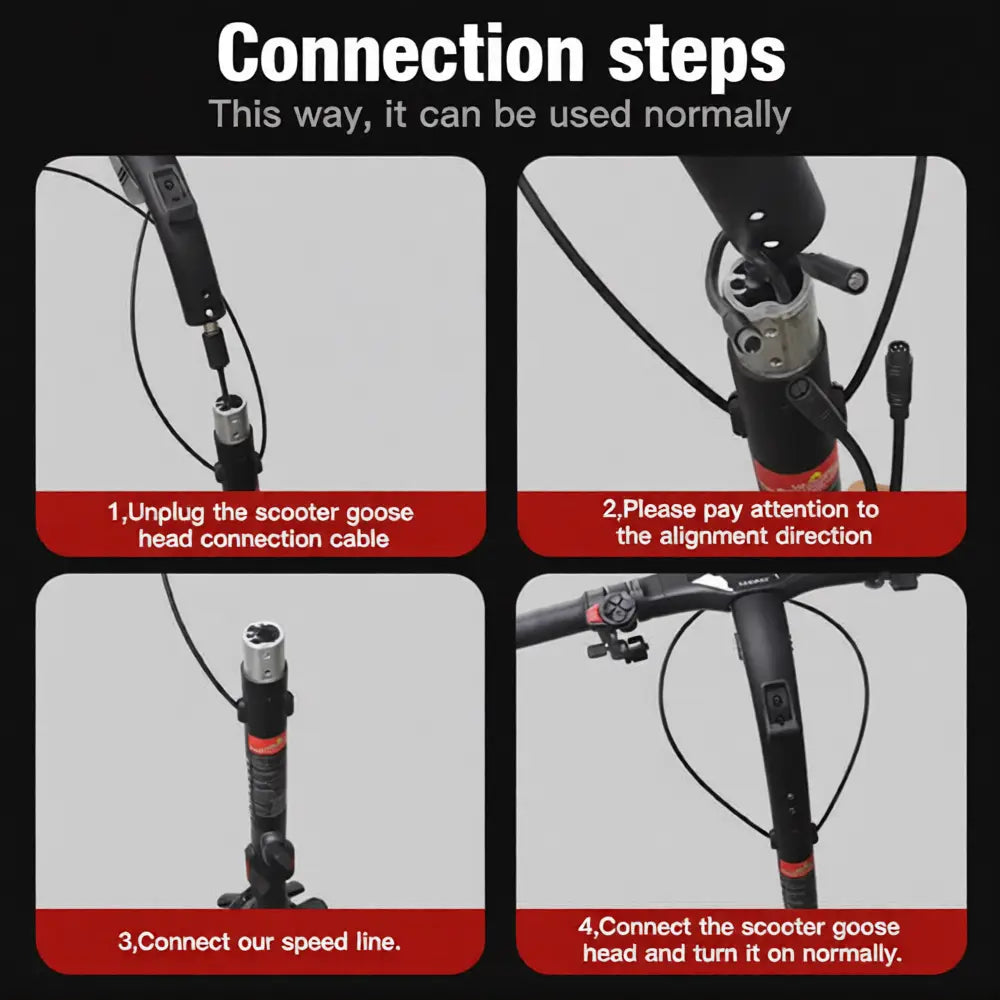 Connection steps
This way, it can be used normally

1,Unplug the scooter goose head connection cable

2,Please pay attention to the alignment direction

3,Connect our speed line.

4,Connect the scooter goose head and turn it on normally.