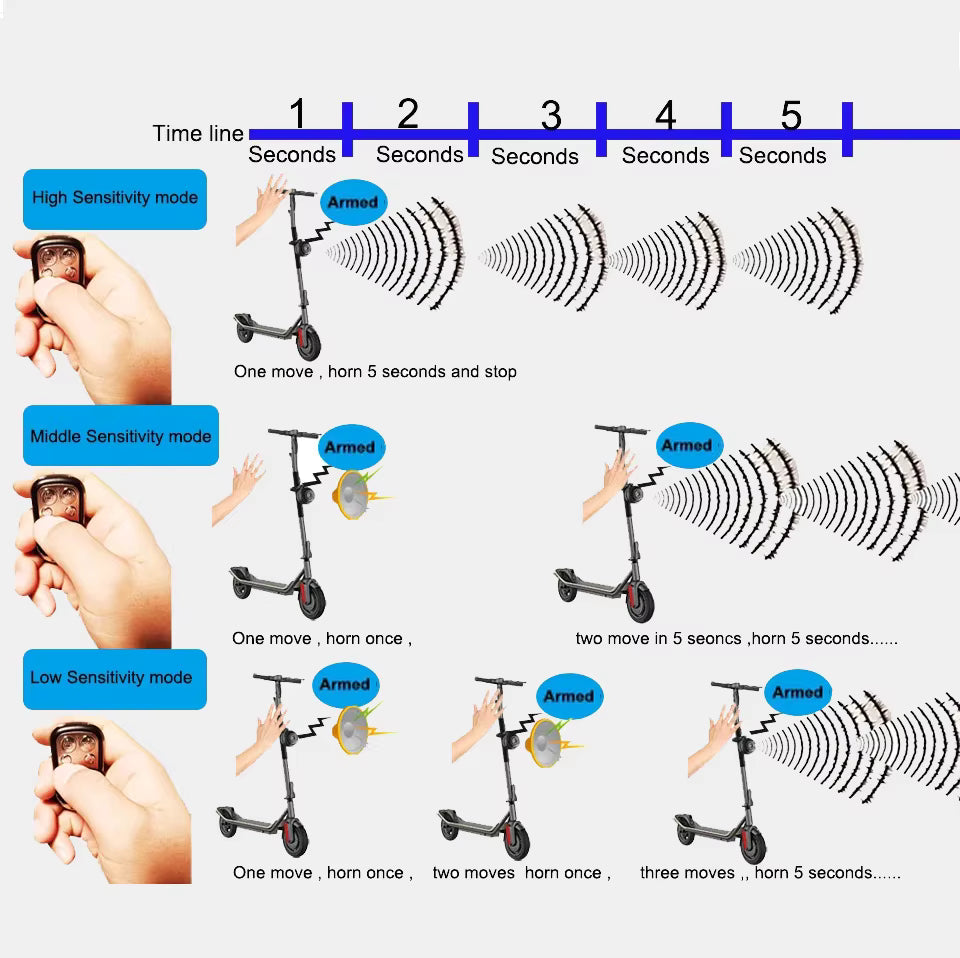 Time line
1 Seconds
2 Seconds
3 Seconds
4 Seconds
5 Seconds

High Sensitivity mode
Armed
One move , horn 5 seconds and stop

Middle Sensitivity mode
Armed
One move , horn once ,
Armed
two move in 5 seoncs ,horn 5 seconds......

Low Sensitivity mode
Armed
One move , horn once ,
Armed
two moves horn once ,
Armed
three moves ,, horn 5 seconds......